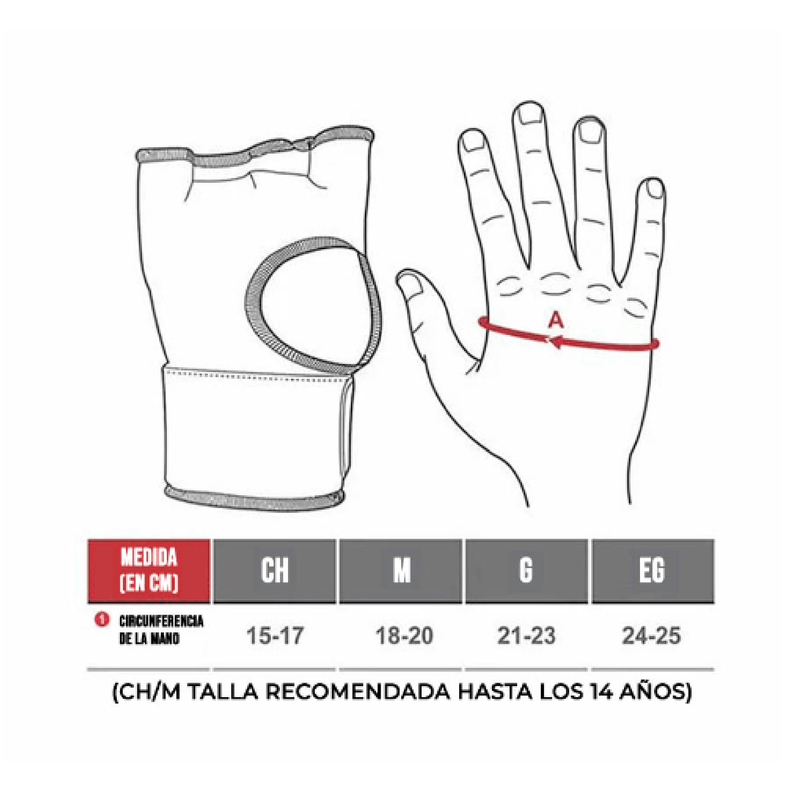 A

| MEDIDA (EN CM) | CH | M | G | EG |
|---|---|---|---|---|
| 1 CIRCUNFERENCIA DE LA MANO | 15-17 | 18-20 | 21-23 | 24-25 |

(CH/M TALLA RECOMENDADA HASTA LOS 14 AÑOS)